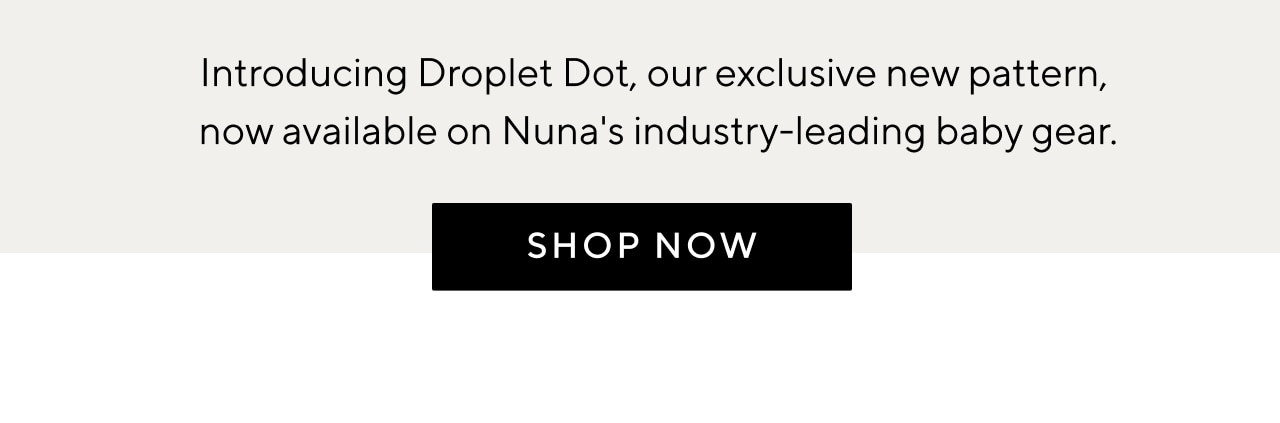 Introducing Droplet Dot, our exclusive new pattern, now available on Nuna's industry-leading baby gear.

SHOP NOW